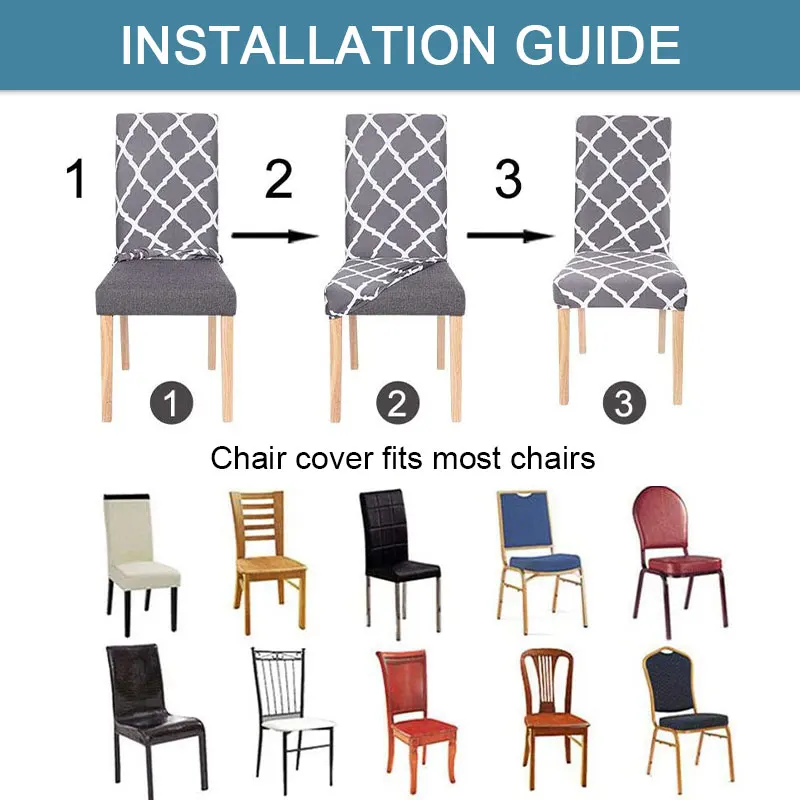 INSTALLATION GUIDE

1

2

3

1

2

3

Chair cover fits most chairs