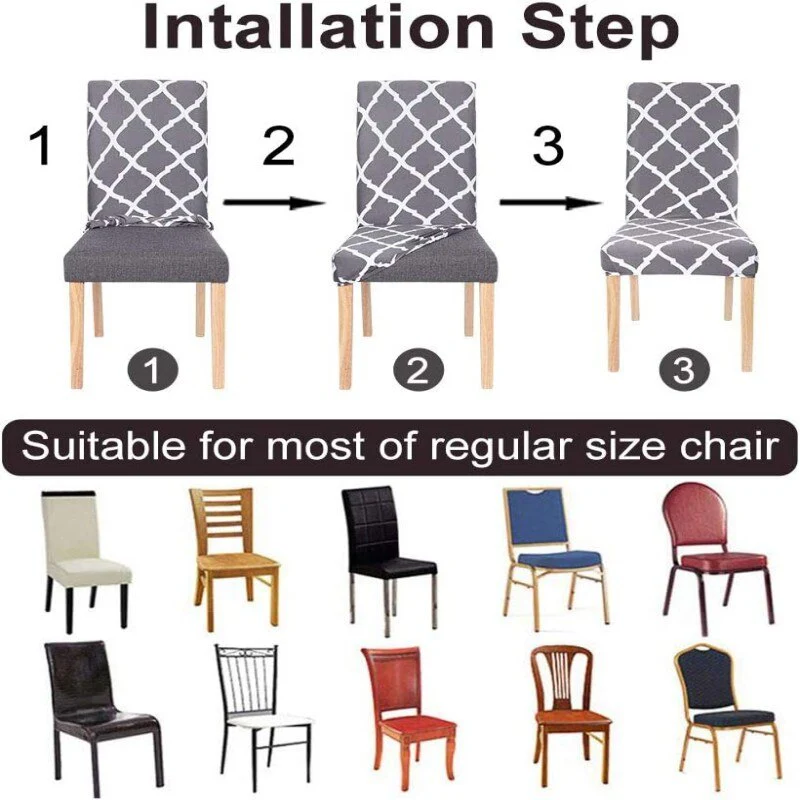 Intallation Step

1

2

3

1

2

3

Suitable for most of regular size chair