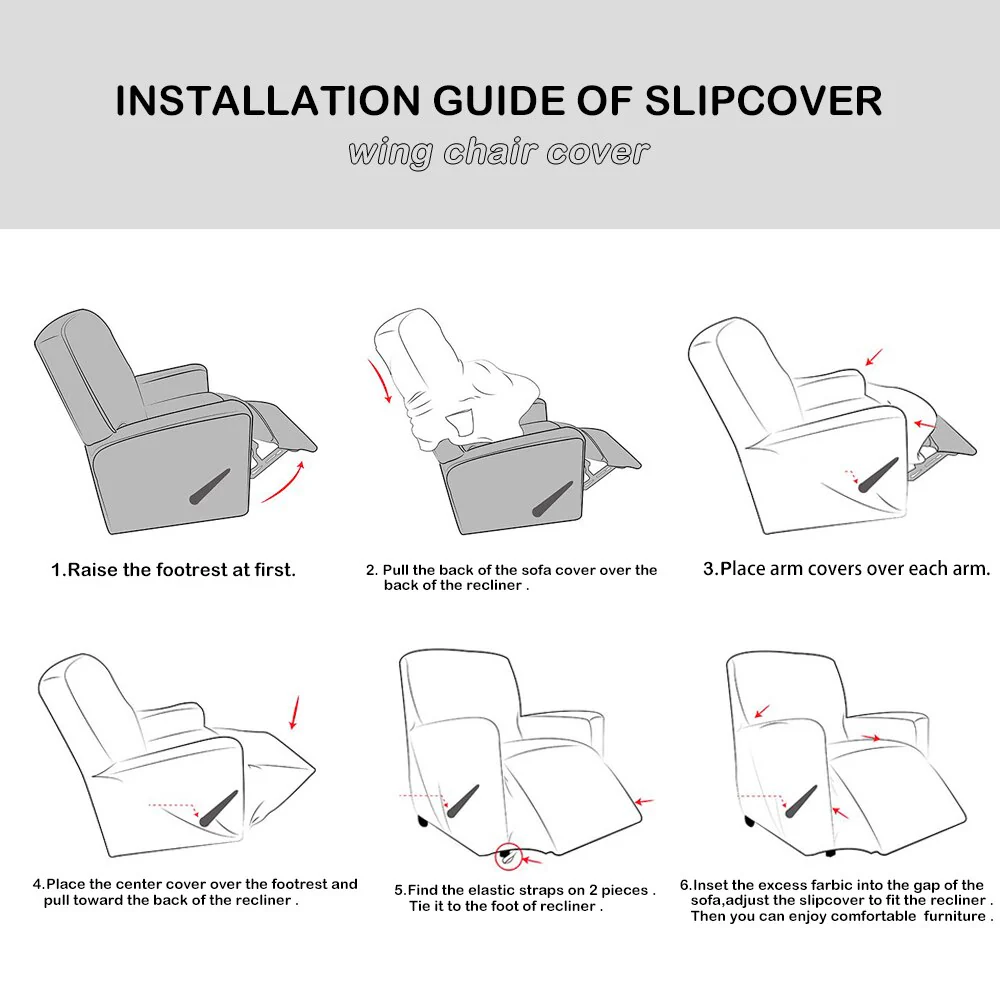 INSTALLATION GUIDE OF SLIPCOVER

wing chair cover

1.Raise the footrest at first.

2. Pull the back of the sofa cover over the back of the recliner .

3.Place arm covers over each arm.

4.Place the center cover over the footrest and pull toward the back of the recliner .

5.Find the elastic straps on 2 pieces . Tie it to the foot of recliner .

6.Inset the excess farbic into the gap of the sofa,adjust the slipcover to fit the recliner . Then you can enjoy comfortable furniture .