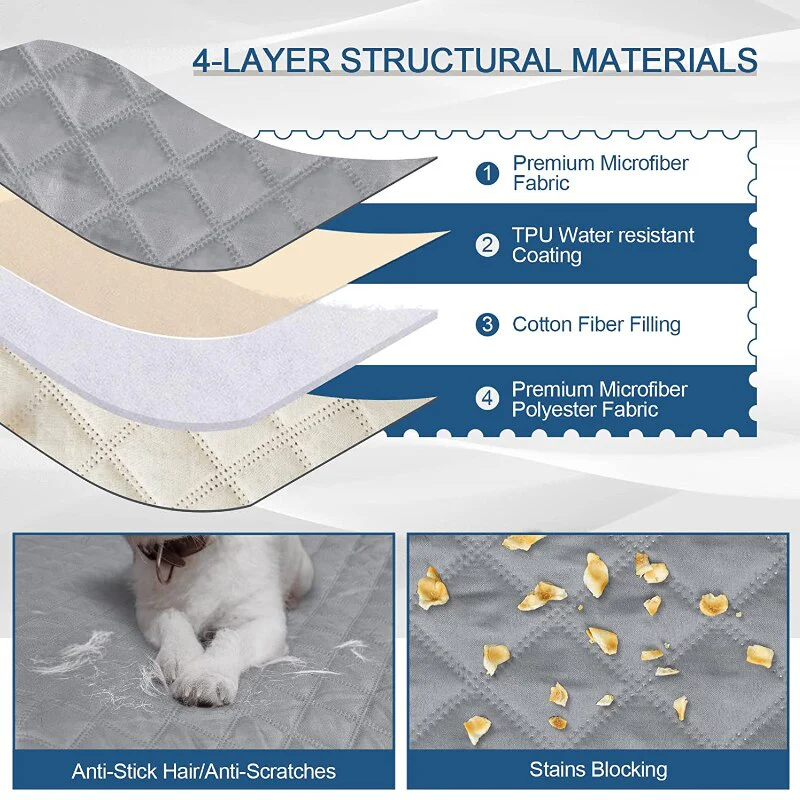 4-LAYER STRUCTURAL MATERIALS

1 Premium Microfiber Fabric

2 TPU Water resistant Coating

3 Cotton Fiber Filling

4 Premium Microfiber Polyester Fabric

Anti-Stick Hair/Anti-Scratches

Stains Blocking