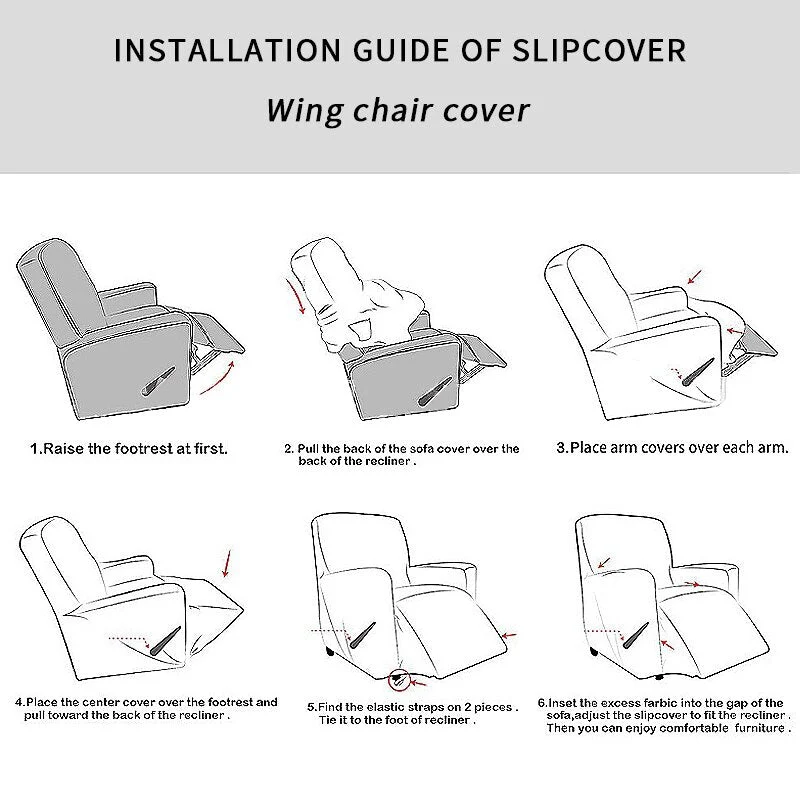 INSTALLATION GUIDE OF SLIPCOVER

Wing chair cover

1.Raise the footrest at first.

2. Pull the back of the sofa cover over the back of the recliner .

3.Place arm covers over each arm.

4.Place the center cover over the footrest and pull toward the back of the recliner .

5.Find the elastic straps on 2 pieces . Tie it to the foot of recliner .

6.Inset the excess farbic into the gap of the sofa,adjust the slipcover to fit the recliner . Then you can enjoy comfortable furniture .