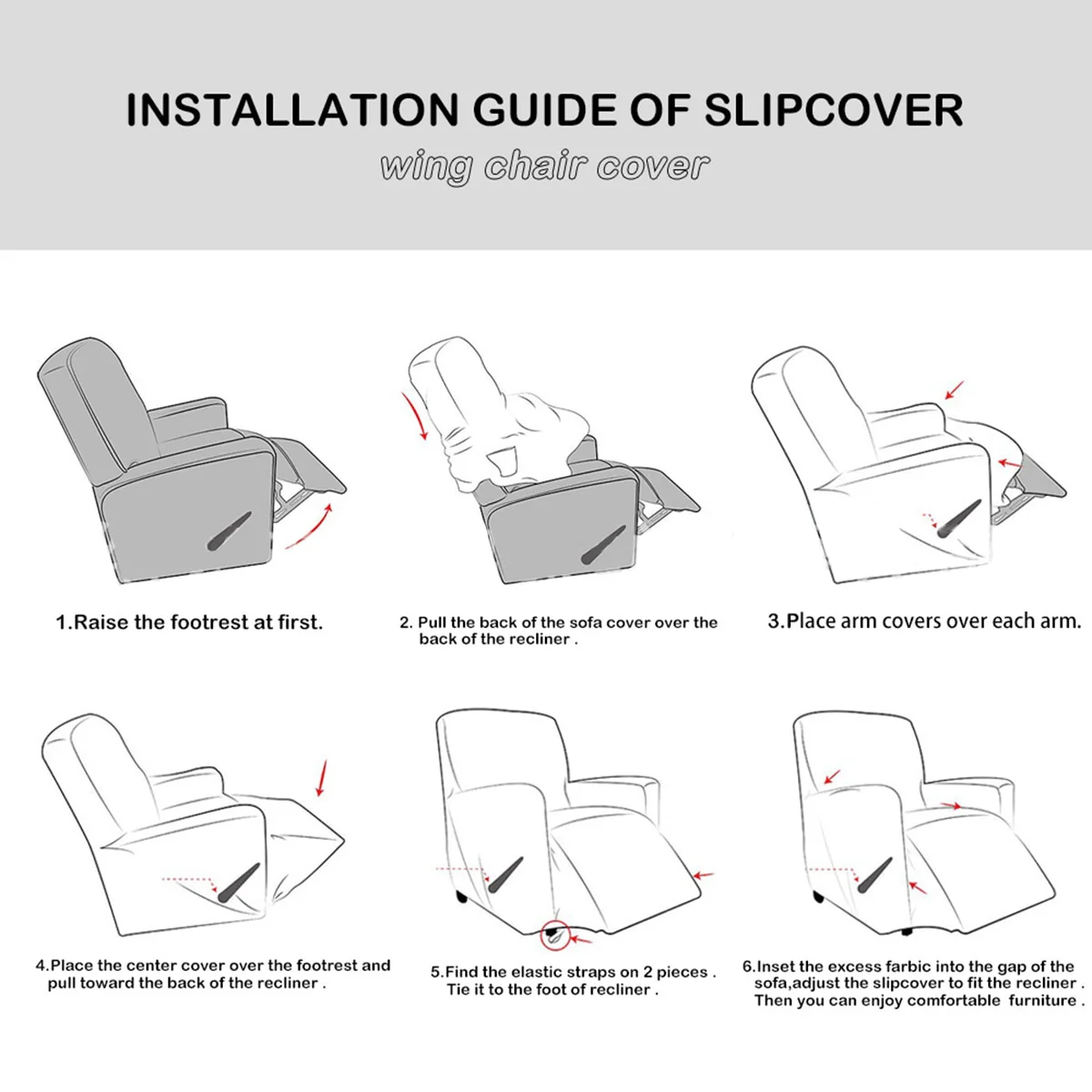 INSTALLATION GUIDE OF SLIPCOVER

wing chair cover

1.Raise the footrest at first.

2. Pull the back of the sofa cover over the back of the recliner .

3.Place arm covers over each arm.

4.Place the center cover over the footrest and pull toward the back of the recliner .

5.Find the elastic straps on 2 pieces . Tie it to the foot of recliner .

6.Inset the excess farbic into the gap of the sofa,adjust the slipcover to fit the recliner . Then you can enjoy comfortable furniture .