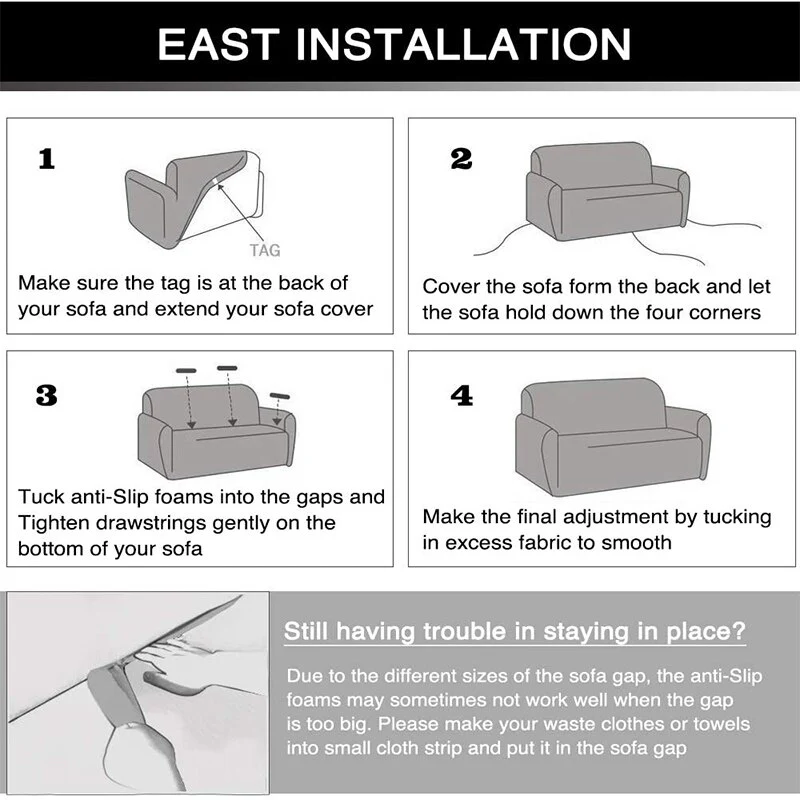 EAST INSTALLATION

1

TAG

Make sure the tag is at the back of your sofa and extend your sofa cover

2

Cover the sofa form the back and let the sofa hold down the four corners

3

Tuck anti-Slip foams into the gaps and Tighten drawstrings gently on the bottom of your sofa

4

Make the final adjustment by tucking in excess fabric to smooth

Still having trouble in staying in place?

Due to the different sizes of the sofa gap, the anti-Slip foams may sometimes not work well when the gap is too big. Please make your waste clothes or towels into small cloth strip and put it in the sofa gap