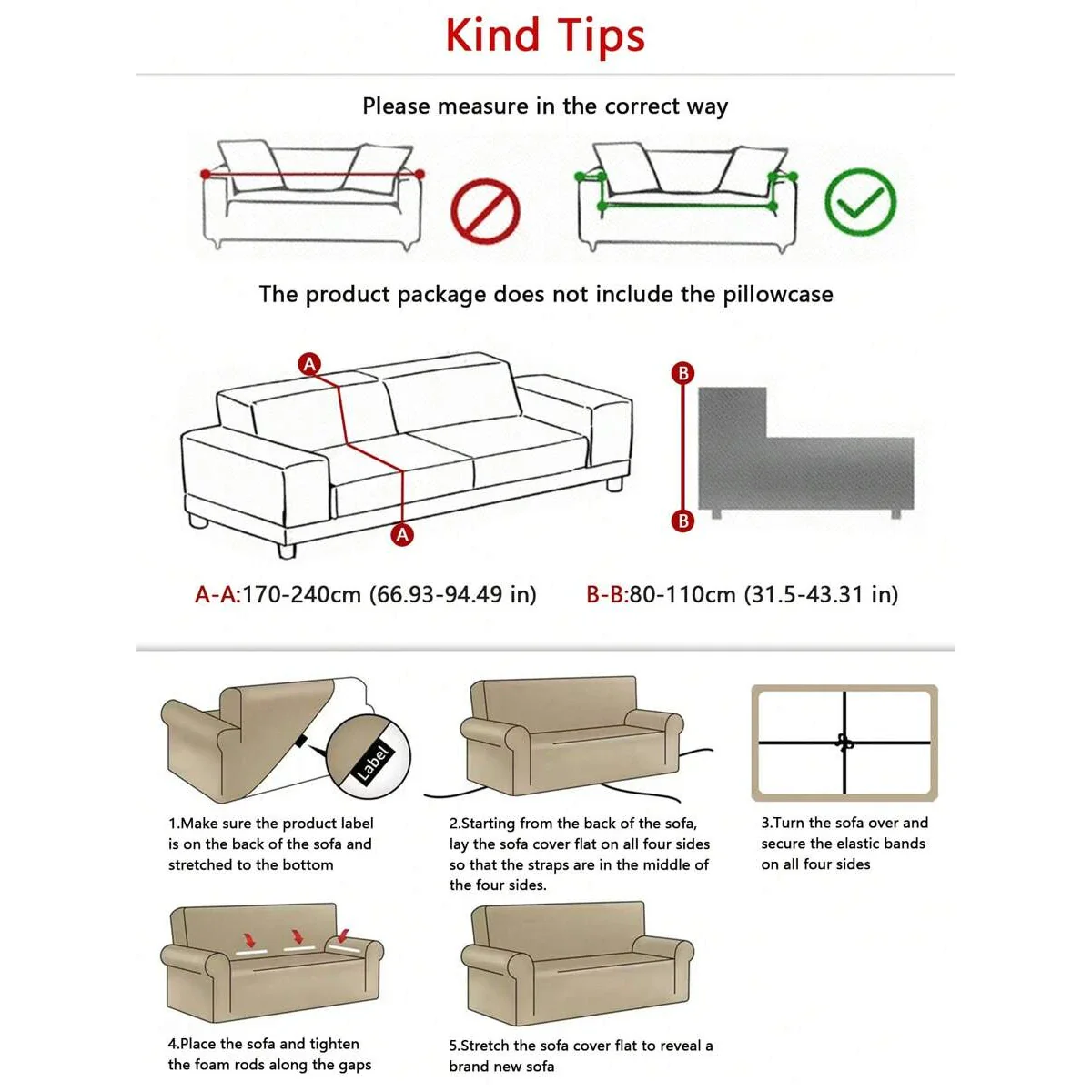 Kind Tips

Please measure in the correct way

The product package does not include the pillowcase

A

A

B

B

A-A:170-240cm (66.93-94.49 in)

B-B:80-110cm (31.5-43.31 in)

Label

1.Make sure the product label is on the back of the sofa and stretched to the bottom

2.Starting from the back of the sofa, lay the sofa cover flat on all four sides so that the straps are in the middle of the four sides.

3.Turn the sofa over and secure the elastic bands on all four sides

4.Place the sofa and tighten the foam rods along the gaps

5.Stretch the sofa cover flat to reveal a brand new sofa