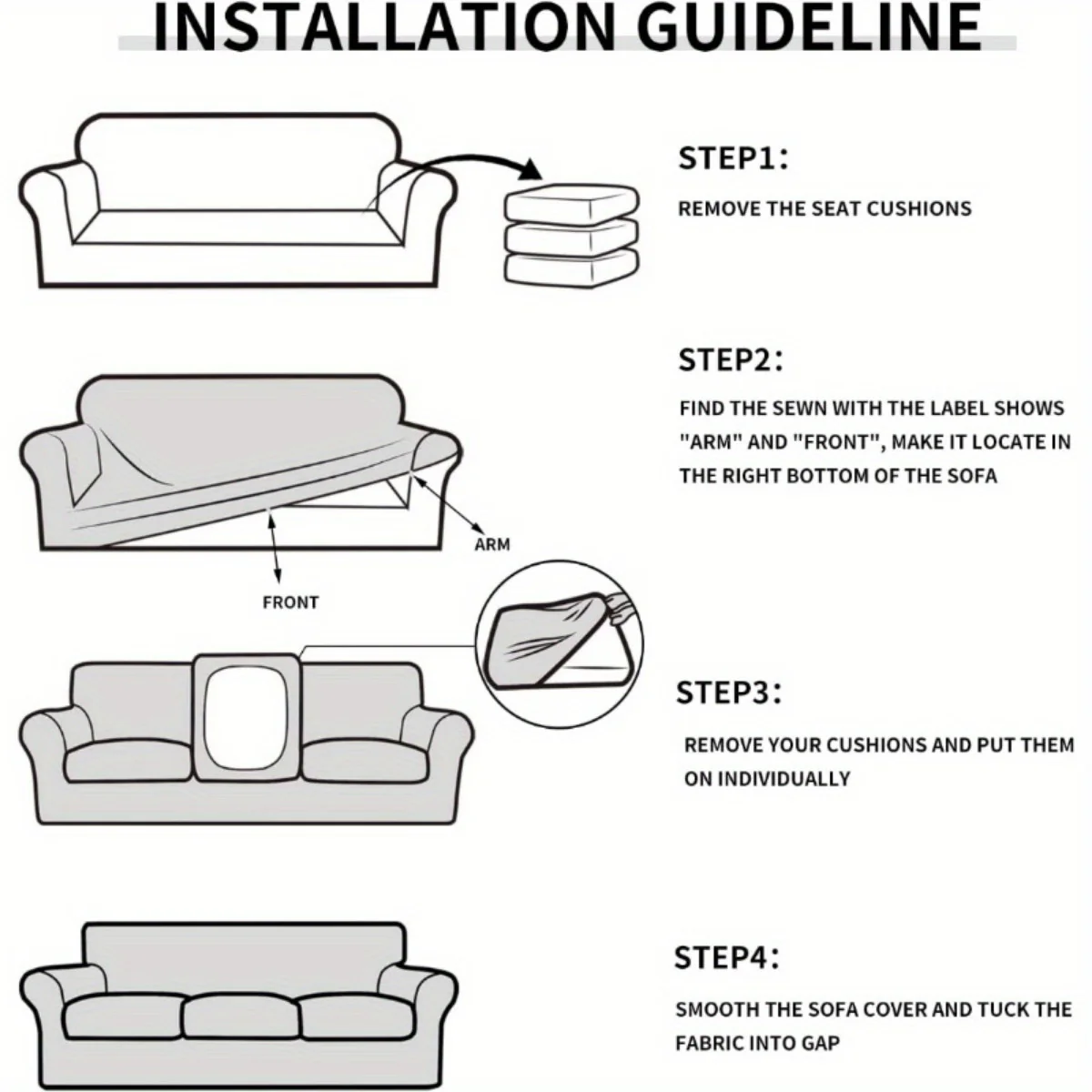 INSTALLATION GUIDELINE

STEP1:

REMOVE THE SEAT CUSHIONS

STEP2:

FIND THE SEWN WITH THE LABEL SHOWS "ARM" AND "FRONT", MAKE IT LOCATE IN THE RIGHT BOTTOM OF THE SOFA

ARM

FRONT

STEP3:

REMOVE YOUR CUSHIONS AND PUT THEM ON INDIVIDUALLY

STEP4:

SMOOTH THE SOFA COVER AND TUCK THE FABRIC INTO GAP