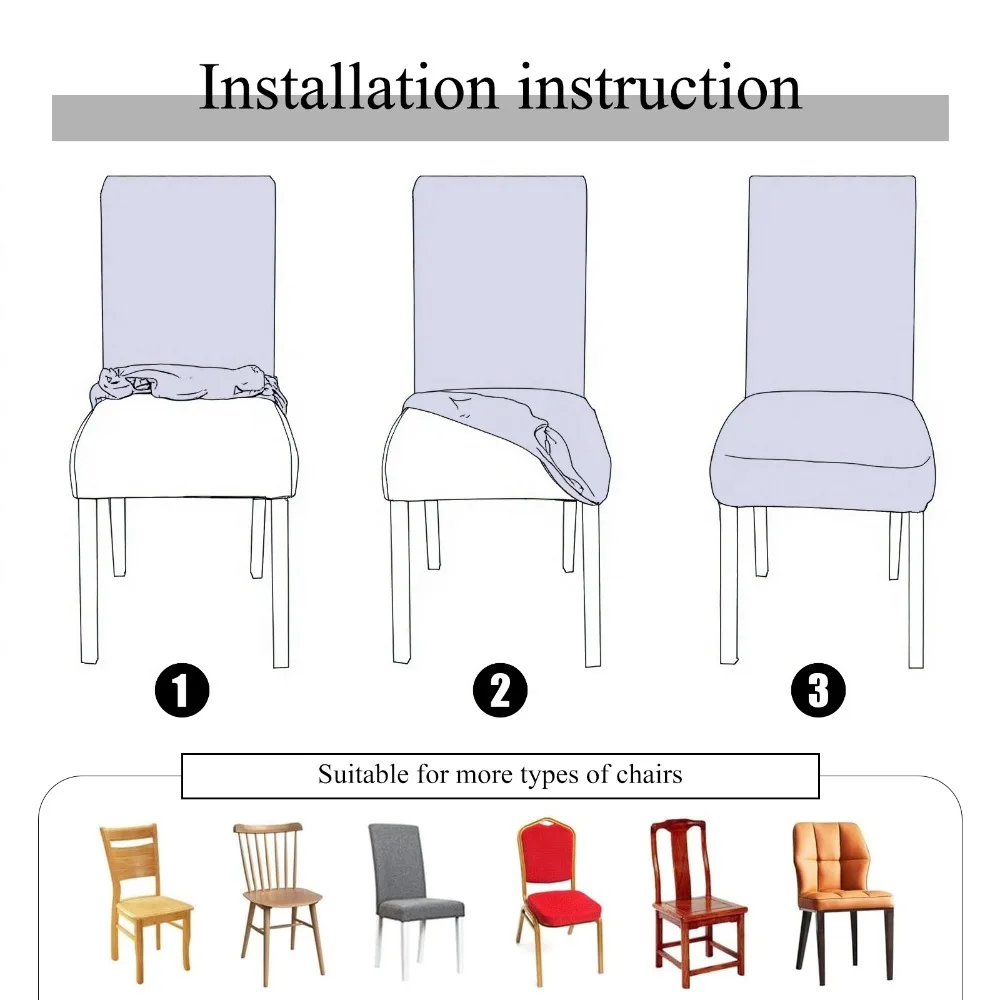 Installation instruction

1

2

3

Suitable for more types of chairs