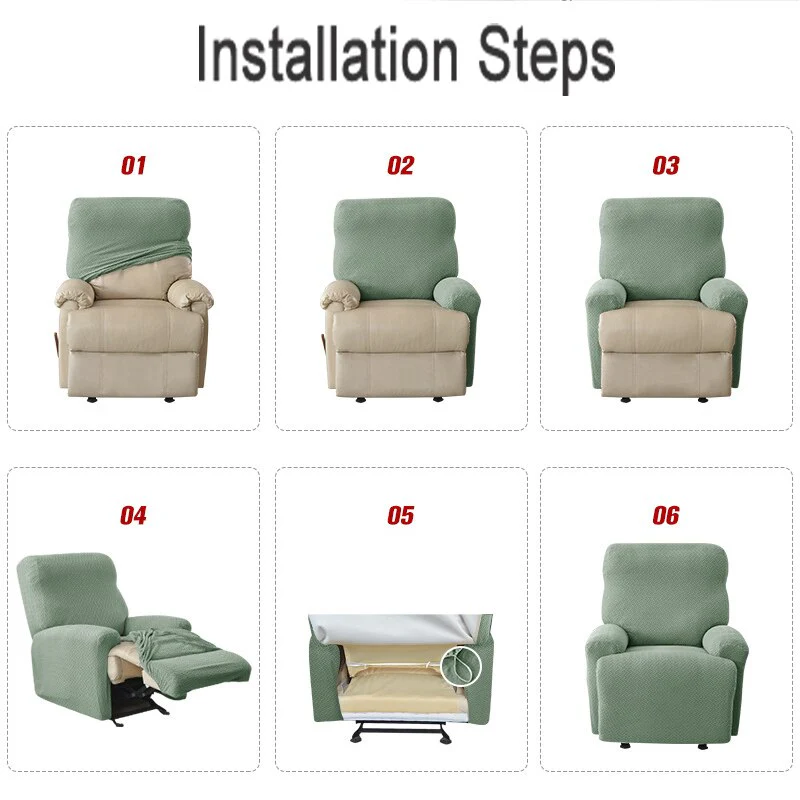 Installation Steps

01

02

03

04

05

06