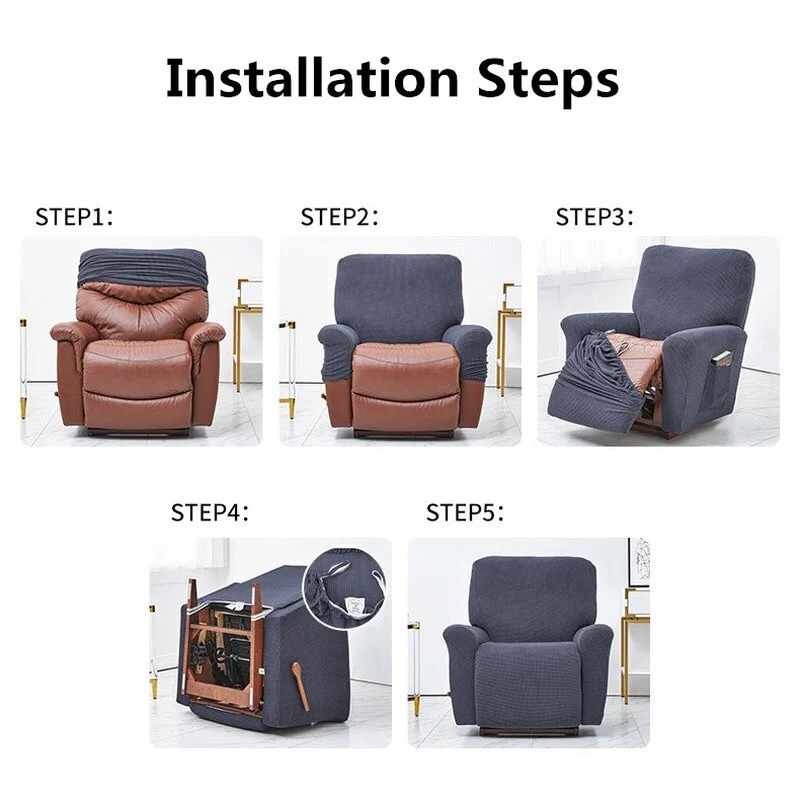 Installation Steps

STEP1:

STEP2:

STEP3:

STEP4:

STEP5: