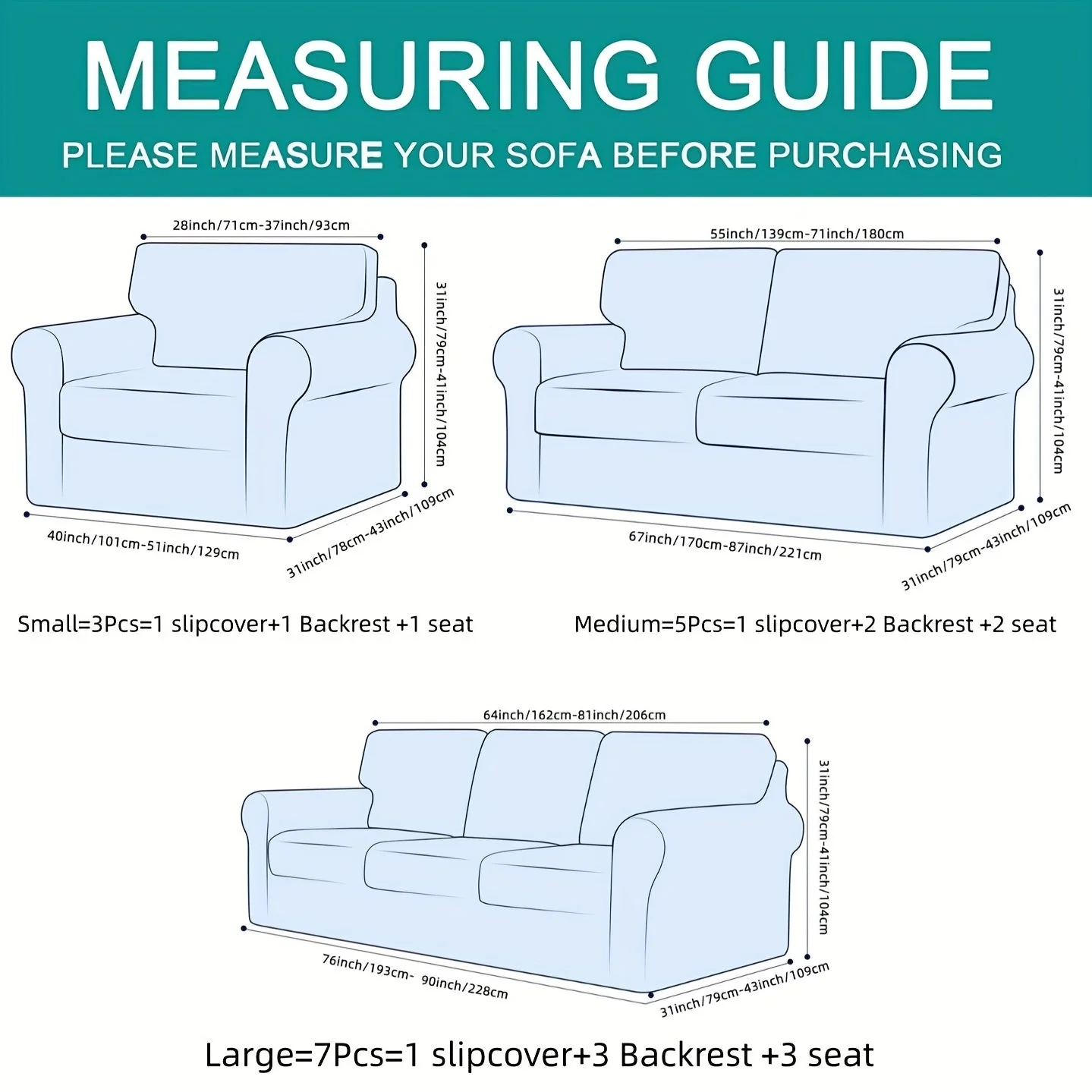 MEASURING GUIDE
PLEASE MEASURE YOUR SOFA BEFORE PURCHASING

28inch/71cm-37inch/93cm
31inch/79cm-41inch/104cm
40inch/101cm-51inch/129cm
31inch/78cm-43inch/109cm

Small=3Pcs=1 slipcover+1 Backrest +1 seat

55inch/139cm-71inch/180cm
31inch/79cm-41inch/104cm
67inch/170cm-87inch/221cm
31inch/79cm-43inch/109cm

Medium=5Pcs=1 slipcover+2 Backrest +2 seat

64inch/162cm-81inch/206cm
31inch/79cm-41inch/104cm
76inch/193cm- 90inch/228cm
31inch/79cm-43inch/109cm

Large=7Pcs=1 slipcover+3 Backrest +3 seat