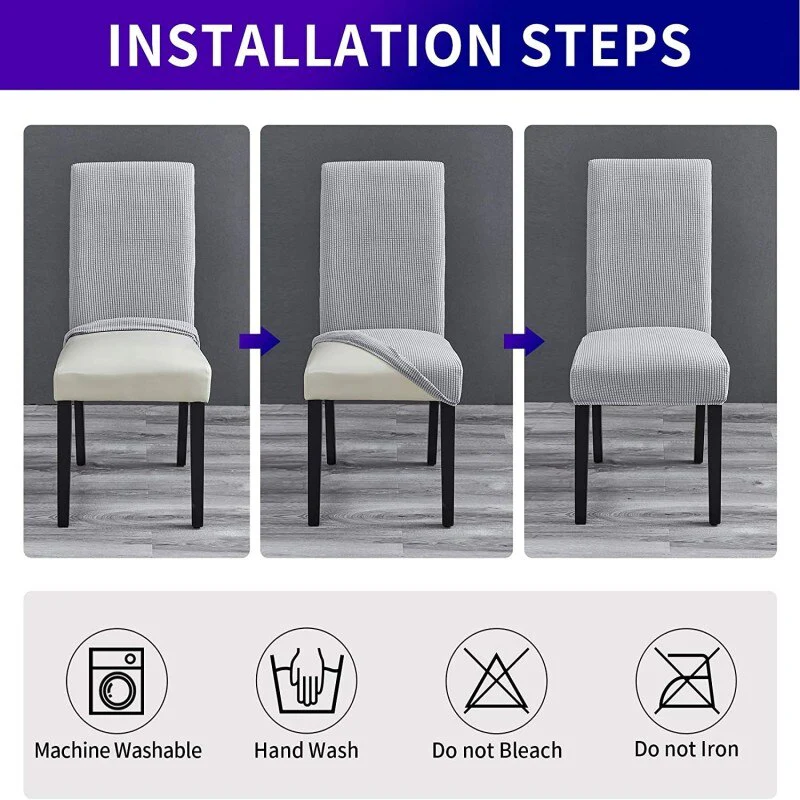 INSTALLATION STEPS

Machine Washable

Hand Wash

Do not Bleach

Do not Iron