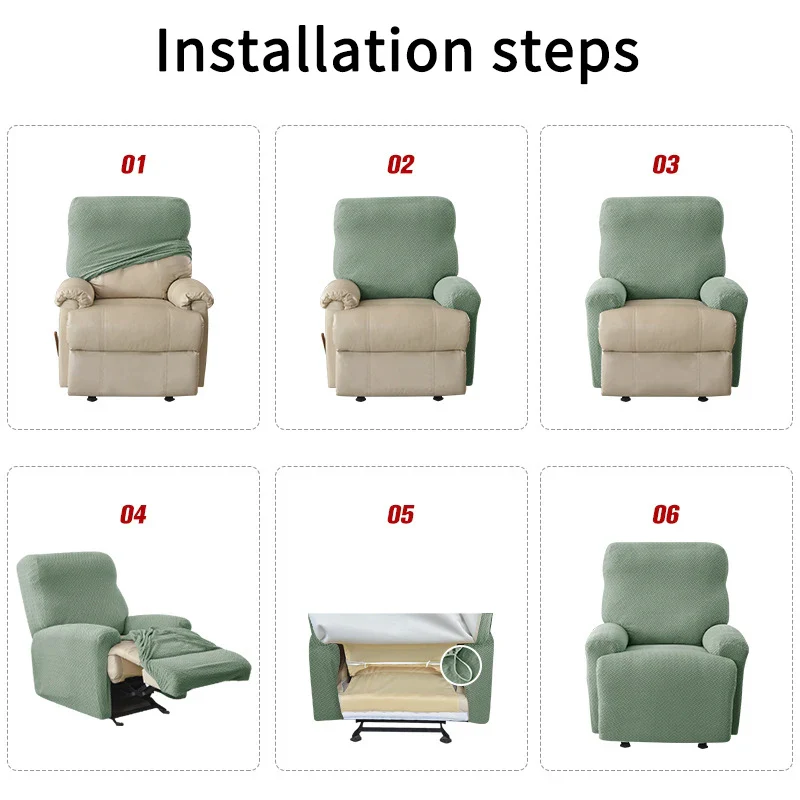 Installation steps

01

02

03

04

05

06